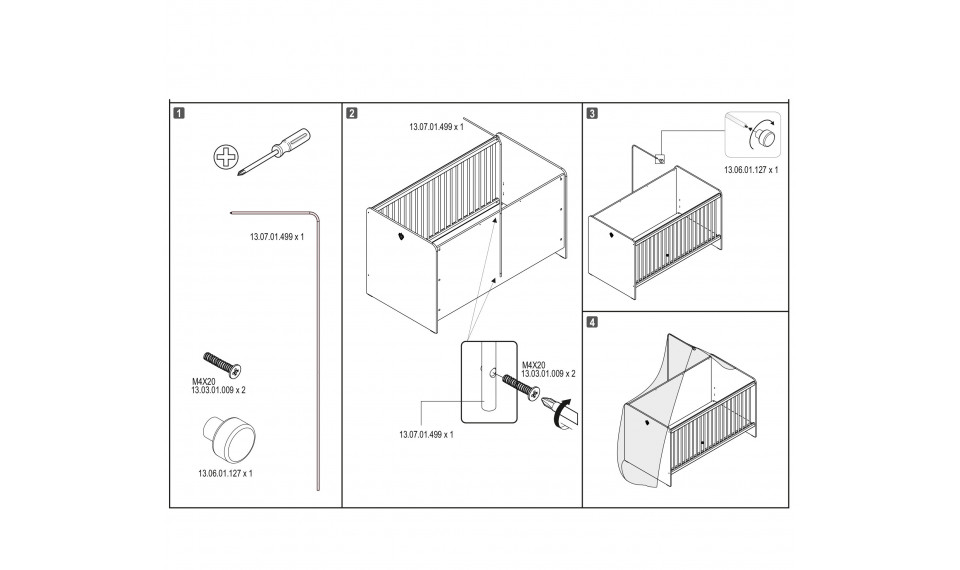 1

13.07.01.499 x 1

M4X20
13.03.01.009 x 2

13.06.01.127 x 1

2

13.07.01.499 x 1

M4X20
13.03.01.009 x 2

13.07.01.499 x 1

3

13.06.01.127 x 1

4