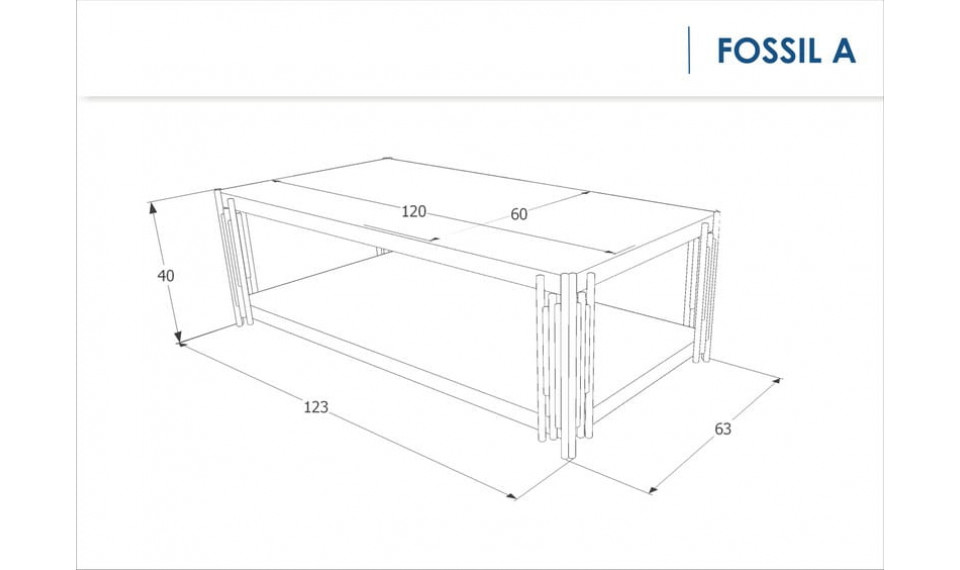 FOSSIL A

120
60
40
123
63