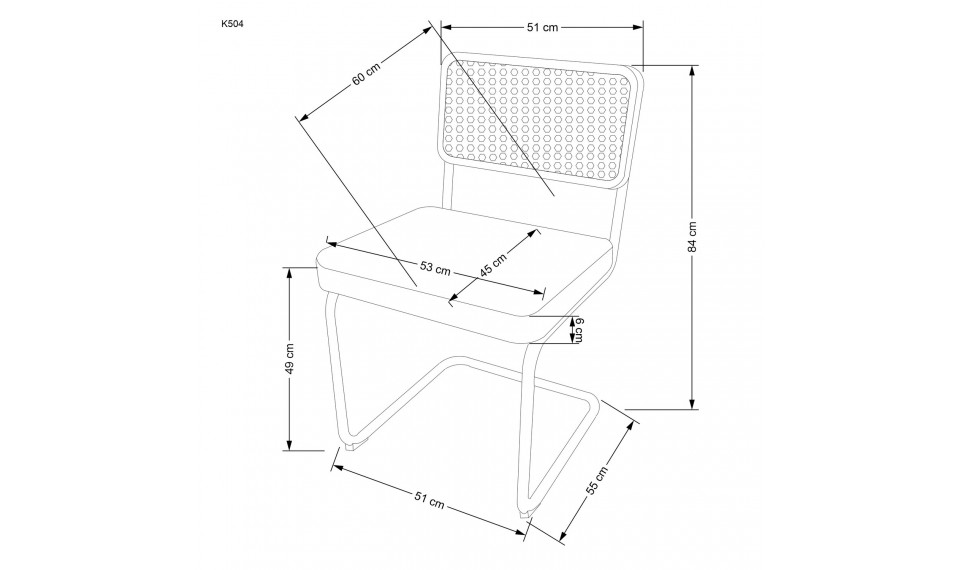 K504

51 cm

60 cm

84 cm

53 cm

45 cm

6 cm

49 cm

51 cm

55 cm